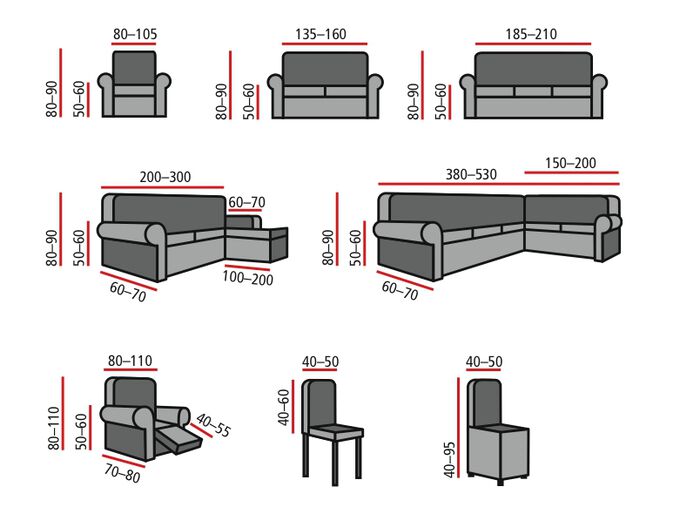 80–105
80–90
50–60

135–160
80–90
50–60

185–210
80–90
50–60

200–300
60–70
80–90
50–60
60–70
100–200

380–530
150–200
80–90
50–60
60–70

80–110
80–110
50–60
40–55
70–80

40–50
40–60

40–50
40–95