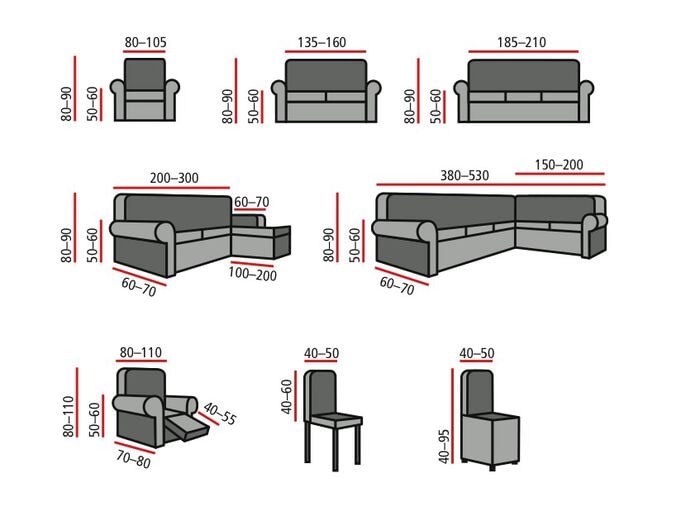 80–105
80–90
50–60

135–160
80–90
50–60

185–210
80–90
50–60

200–300
60–70
80–90
50–60
60–70
100–200

380–530
150–200
80–90
50–60
60–70

80–110
80–110
50–60
40–55
70–80

40–50
40–60

40–50
40–95