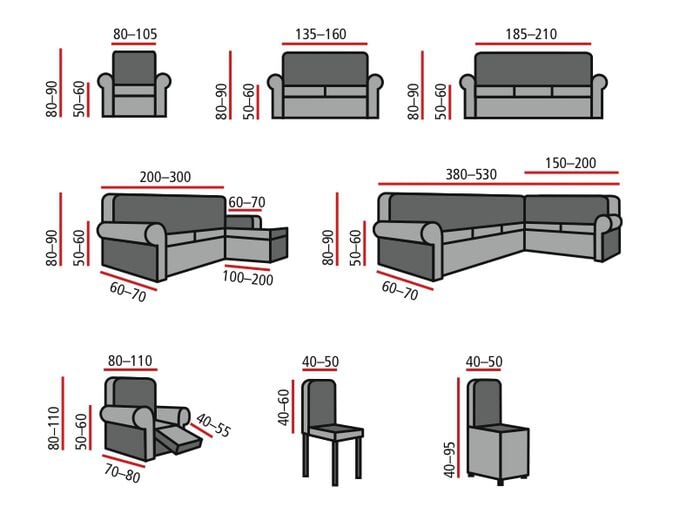 80–105
80–90
50–60

135–160
80–90
50–60

185–210
80–90
50–60

200–300
60–70
80–90
50–60
60–70
100–200

380–530
150–200
80–90
50–60
60–70

80–110
80–110
50–60
40–55
70–80

40–50
40–60

40–50
40–95