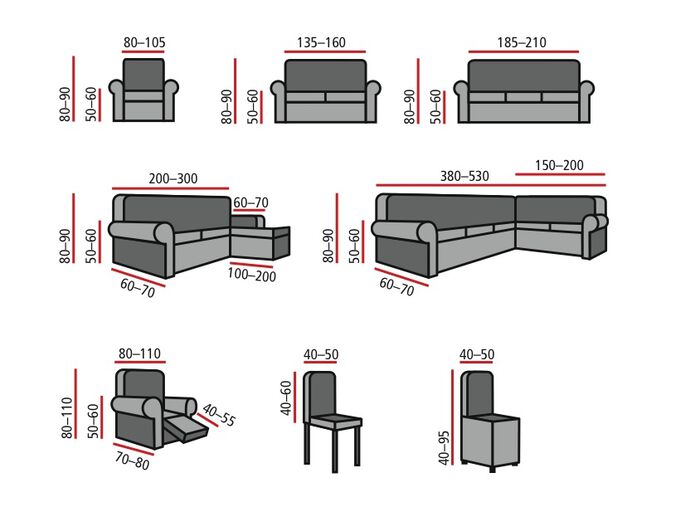 80–105
80–90
50–60

135–160
80–90
50–60

185–210
80–90
50–60

200–300
60–70
80–90
50–60
60–70
100–200

380–530
150–200
80–90
50–60
60–70

80–110
80–110
50–60
40–55
70–80

40–50
40–60

40–50
40–95