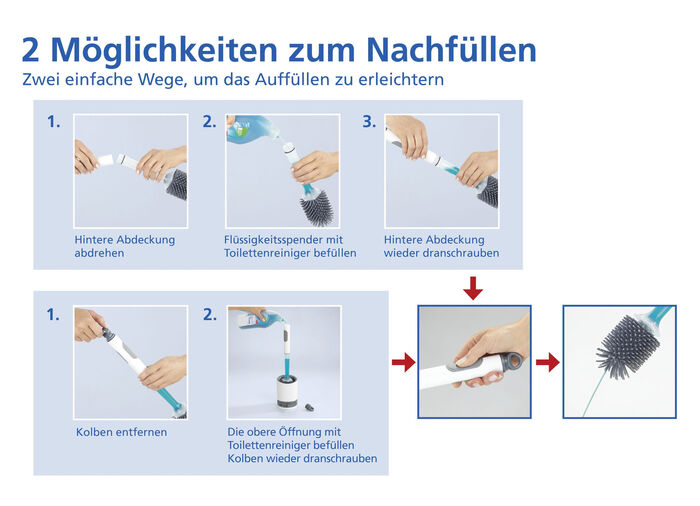 2 Möglichkeiten zum Nachfüllen
Zwei einfache Wege, um das Auffüllen zu erleichtern

1.
Hintere Abdeckung abdrehen

2.
Flüssigkeitsspender mit Toilettenreiniger befüllen

3.
Hintere Abdeckung wieder dranschrauben

1.
Kolben entfernen

2.
Die obere Öffnung mit Toilettenreiniger befüllen
Kolben wieder dranschrauben