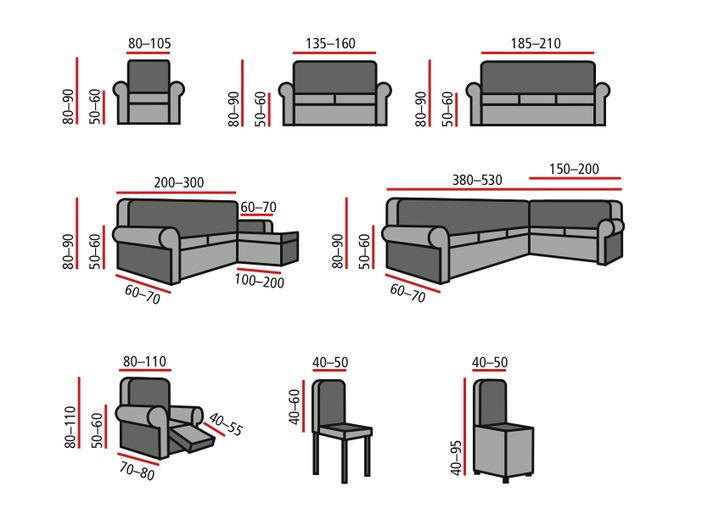 80–105
80–90
50–60

135–160
80–90
50–60

185–210
80–90
50–60

200–300
60–70
80–90
50–60
60–70
100–200

380–530
150–200
80–90
50–60
60–70

80–110
80–110
50–60
40–55
70–80

40–50
40–60

40–50
40–95