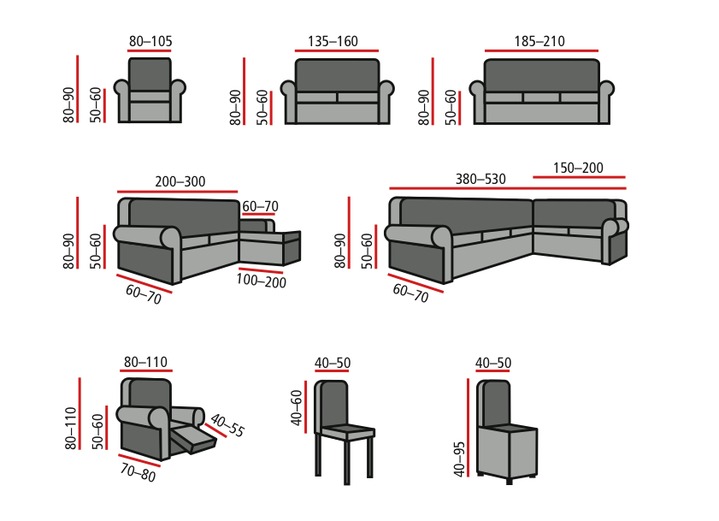 80–105
80–90
50–60

135–160
80–90
50–60

185–210
80–90
50–60

200–300
60–70
80–90
50–60
60–70
100–200

380–530
150–200
80–90
50–60
60–70

80–110
80–110
50–60
40–55
70–80

40–50
40–60

40–50
40–95