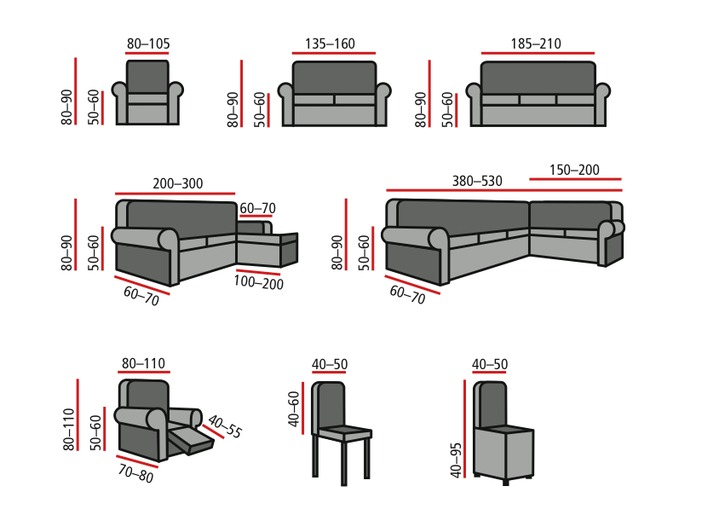 80–105
80–90
50–60

135–160
80–90
50–60

185–210
80–90
50–60

200–300
60–70
80–90
50–60
60–70
100–200

380–530
150–200
80–90
50–60
60–70

80–110
80–110
50–60
40–55
70–80

40–50
40–60

40–50
40–95