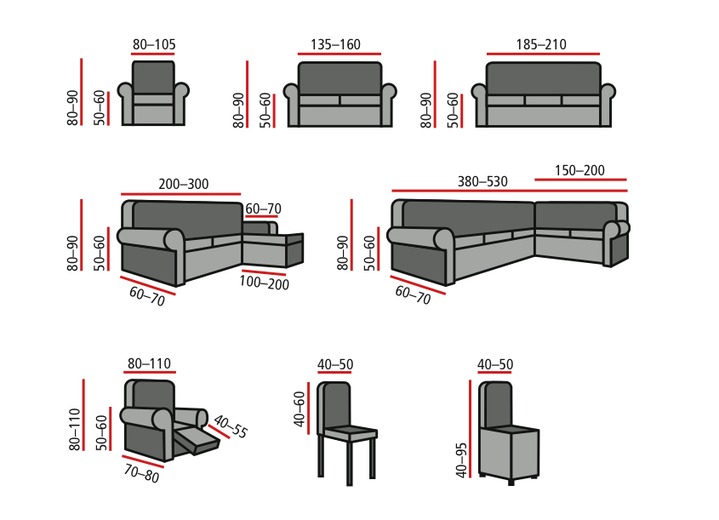 80–105
80–90
50–60

135–160
80–90
50–60

185–210
80–90
50–60

200–300
60–70
80–90
50–60
60–70
100–200

380–530
150–200
80–90
50–60
60–70

80–110
80–110
50–60
40–55
70–80

40–50
40–60

40–50
40–95