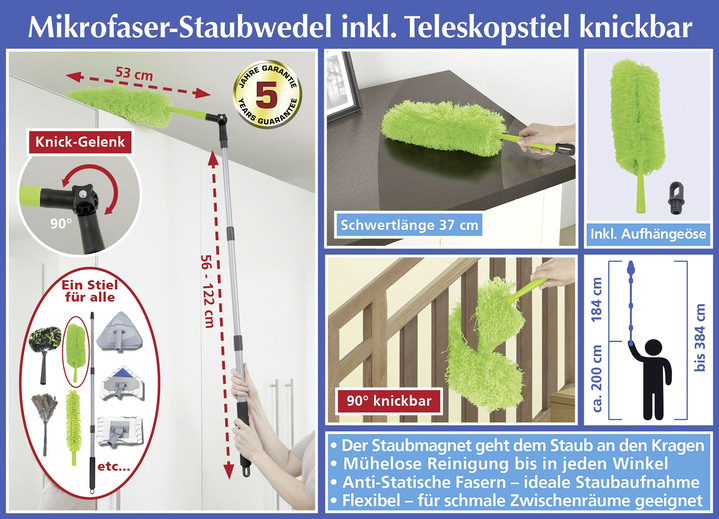 Mikrofaser-Staubwedel inkl. Teleskopstiel knickbar

53 cm

JAHRE GARANTIE 5 YEARS GUARANTEE

Knick-Gelenk

90°

56 - 122 cm

Ein Stiel für alle

etc...

Schwertlänge 37 cm

Inkl. Aufhängeöse

90° knickbar

184 cm

ca. 200 cm

bis 384 cm

• Der Staubmagnet geht dem Staub an den Kragen
• Mühelose Reinigung bis in jeden Winkel
• Anti-Statische Fasern – ideale Staubaufnahme
• Flexibel – für schmale Zwischenräume geeignet