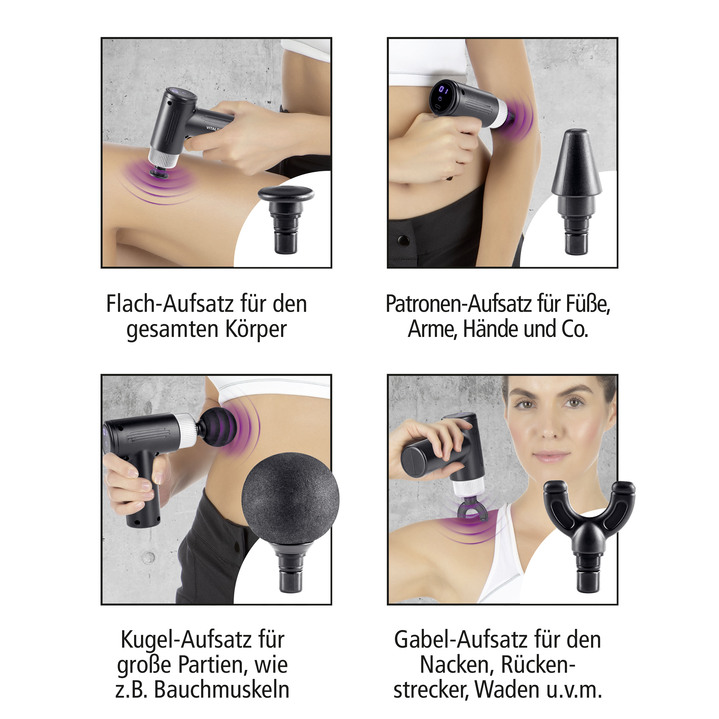 Flach-Aufsatz für den gesamten Körper

Patronen-Aufsatz für Füße, Arme, Hände und Co.

Kugel-Aufsatz für große Partien, wie z.B. Bauchmuskeln

Gabel-Aufsatz für den Nacken, Rückenstrecker, Waden u.v.m.